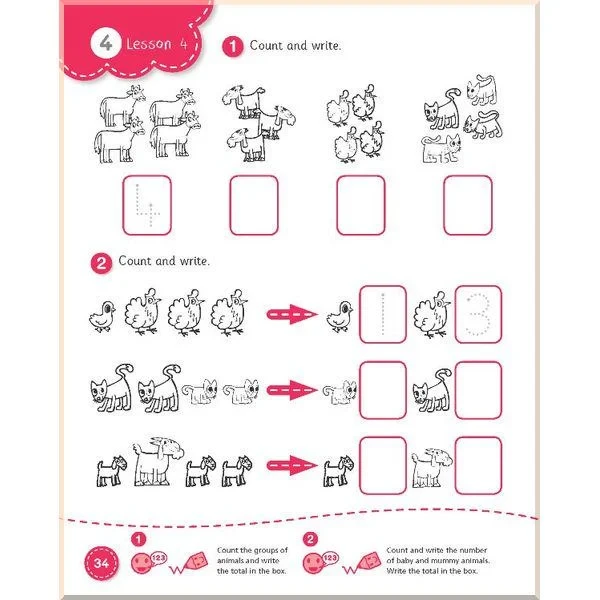 4 Lesson 4

1 Count and write.

4

2 Count and write.

1 3

34

1 123 Count the groups of animals and write the total in the box.

2 123 Count and write the number of baby and mummy animals. Write the total in the box.