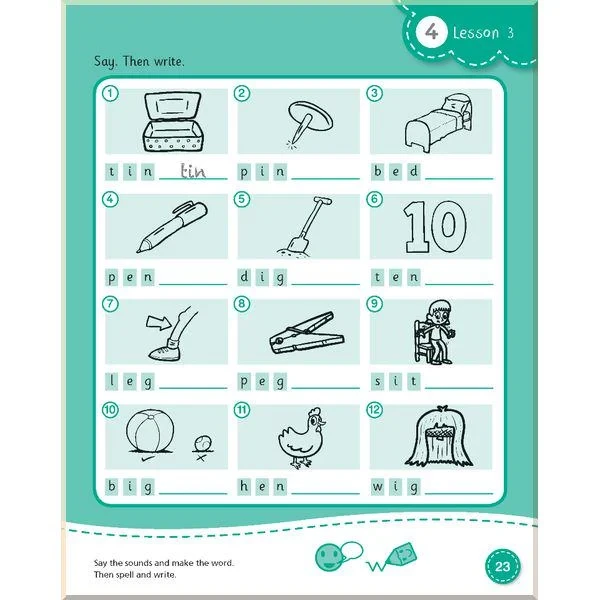 4 Lesson 3

Say. Then write.

1 t i n tin
2 p i n
3 b e d
4 p e n
5 d i g
6 10
t e n
7 l e g
8 p e g
9 s i t
10 b i g
11 h e n
12 w i g

Say the sounds and make the word. Then spell and write.

23