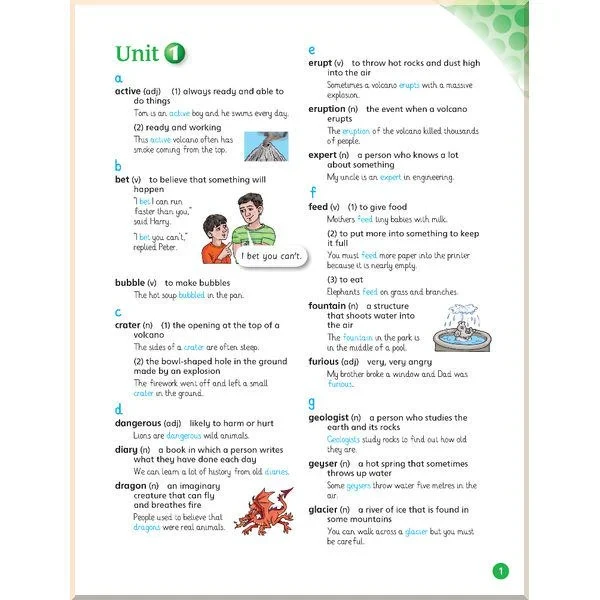 Unit 1

a

active (adj) (1) always ready and able to do things

Tom is an active boy and he swims every day.

(2) ready and working

This active volcano often has smoke coming from the top.

b

bet (v) to believe that something will happen

"I bet I can run faster than you," said Harry.

"I bet you can't," replied Peter.

I bet you can't.

bubble (v) to make bubbles

The hot soup bubbled in the pan.

c

crater (n) (1) the opening at the top of a volcano

The sides of a crater are often steep.

(2) the bowl-shaped hole in the ground made by an explosion

The firework went off and left a small crater in the ground.

d

dangerous (adj) likely to harm or hurt

Lions are dangerous wild animals.

diary (n) a book in which a person writes what they have done each day

We can learn a lot of history from old diaries.

dragon (n) an imaginary creature that can fly and breathes fire

People used to believe that dragons were real animals.

e

erupt (v) to throw hot rocks and dust high into the air

Sometimes a volcano erupts with a massive explosion.

eruption (n) the event when a volcano erupts

The eruption of the volcano killed thousands of people.

expert (n) a person who knows a lot about something

My uncle is an expert in engineering.

f

feed (v) (1) to give food

Mothers feed tiny babies with milk.

(2) to put more into something to keep it full

You must feed more paper into the printer because it is nearly empty.

(3) to eat

Elephants feed on grass and branches.

fountain (n) a structure that shoots water into the air

The fountain in the park is in the middle of a pool.

furious (adj) very, very angry

My brother broke a window and Dad was furious.

g

geologist (n) a person who studies the earth and its rocks

Geologists study rocks to find out how old they are.

geyser (n) a hot spring that sometimes throws up water

Some geysers throw water five metres in the air.

glacier (n) a river of ice that is found in some mountains

You can walk across a glacier but you must be careful.

1