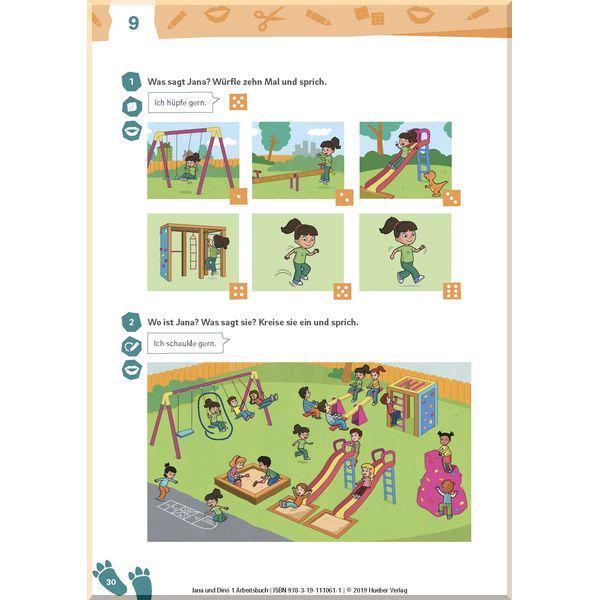 9

1 Was sagt Jana? Würfle zehn Mal und sprich.

Ich hüpfe gern.

2 Wo ist Jana? Was sagt sie? Kreise sie ein und sprich.

Ich schaukle gern.

30

Jana und Dino 1 Arbeitsbuch | ISBN 978-3-19-111061-1 | © 2019 Hueber Verlag