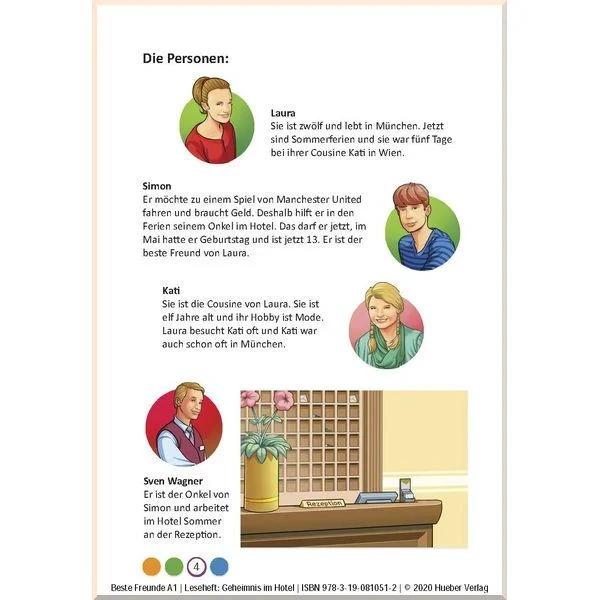 Die Personen:

Laura
Sie ist zwölf und lebt in München. Jetzt sind Sommerferien und sie war fünf Tage bei ihrer Cousine Kati in Wien.

Simon
Er möchte zu einem Spiel von Manchester United fahren und braucht Geld. Deshalb hilft er in den Ferien seinem Onkel im Hotel. Das darf er jetzt, im Mai hatte er Geburtstag und ist jetzt 13. Er ist der beste Freund von Laura.

Kati
Sie ist die Cousine von Laura. Sie ist elf Jahre alt und ihr Hobby ist Mode. Laura besucht Kati oft und Kati war auch schon oft in München.

Sven Wagner
Er ist der Onkel von Simon und arbeitet im Hotel Sommer an der Rezeption.

Rezeption

4

Beste Freunde A1 | Leseheft: Geheimnis im Hotel | ISBN 978-3-19-081051-2 | © 2020 Hueber Verlag