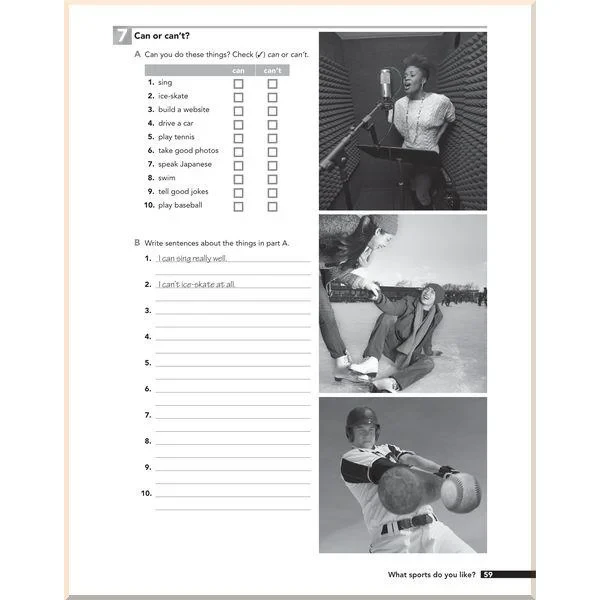 7 Can or can't?

A Can you do these things? Check (✓) can or can't.

| | can | can't |
|---|---|---|
| 1. sing | ☐ | ☐ |
| 2. ice-skate | ☐ | ☐ |
| 3. build a website | ☐ | ☐ |
| 4. drive a car | ☐ | ☐ |
| 5. play tennis | ☐ | ☐ |
| 6. take good photos | ☐ | ☐ |
| 7. speak Japanese | ☐ | ☐ |
| 8. swim | ☐ | ☐ |
| 9. tell good jokes | ☐ | ☐ |
| 10. play baseball | ☐ | ☐ |

B Write sentences about the things in part A.

1. I can sing really well.
2. I can't ice-skate at all.
3.
4.
5.
6.
7.
8.
9.
10.

What sports do you like? 59