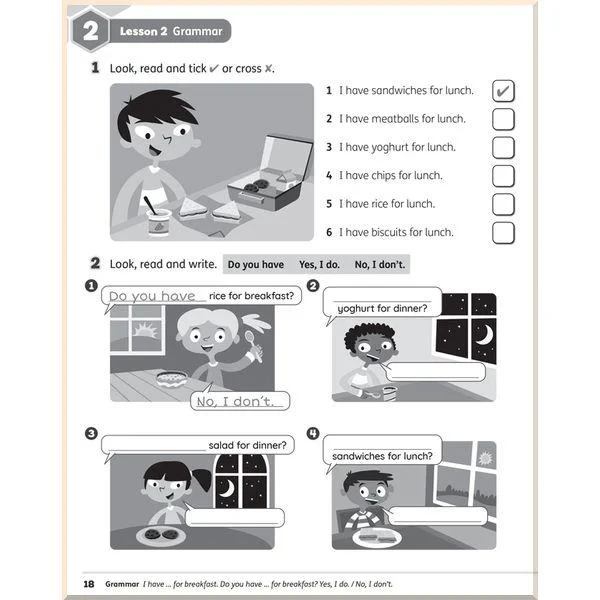 2 Lesson 2 Grammar

1 Look, read and tick ✔ or cross ✘.

1 I have sandwiches for lunch. ✔
2 I have meatballs for lunch.
3 I have yoghurt for lunch.
4 I have chips for lunch.
5 I have rice for lunch.
6 I have biscuits for lunch.

2 Look, read and write. Do you have Yes, I do. No, I don't.

1 Do you have rice for breakfast?
No, I don't.

2 yoghurt for dinner?

3 salad for dinner?

4 sandwiches for lunch?

18 Grammar I have ... for breakfast. Do you have ... for breakfast? Yes, I do. / No, I don't.