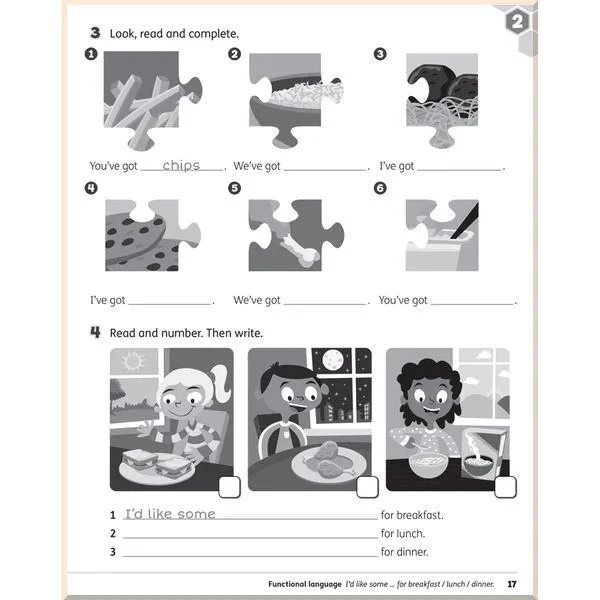 2

3 Look, read and complete.

1 You've got chips.
2 We've got ______________.
3 I've got ______________.
4 I've got ______________.
5 We've got ______________.
6 You've got ______________.

4 Read and number. Then write.

1 I'd like some ______________ for breakfast.
2 ______________ for lunch.
3 ______________ for dinner.

Functional language I'd like some ... for breakfast / lunch / dinner. 17